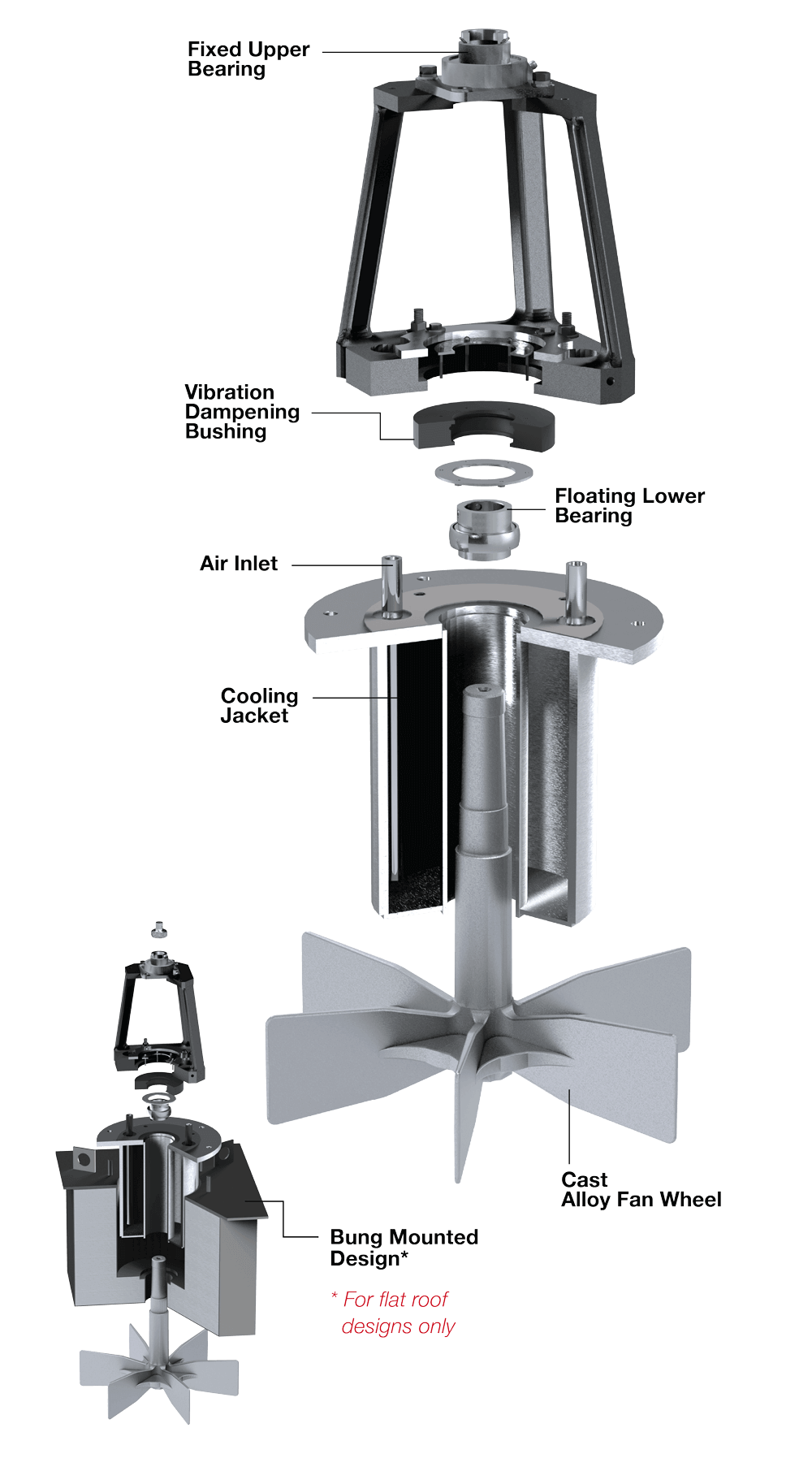 Fixed Upper Bearing

Vibration Dampening Bushing

Floating Lower Bearing

Air Inlet

Cooling Jacket

Cast Alloy Fan Wheel

Bung Mounted Design*

* For flat roof designs only