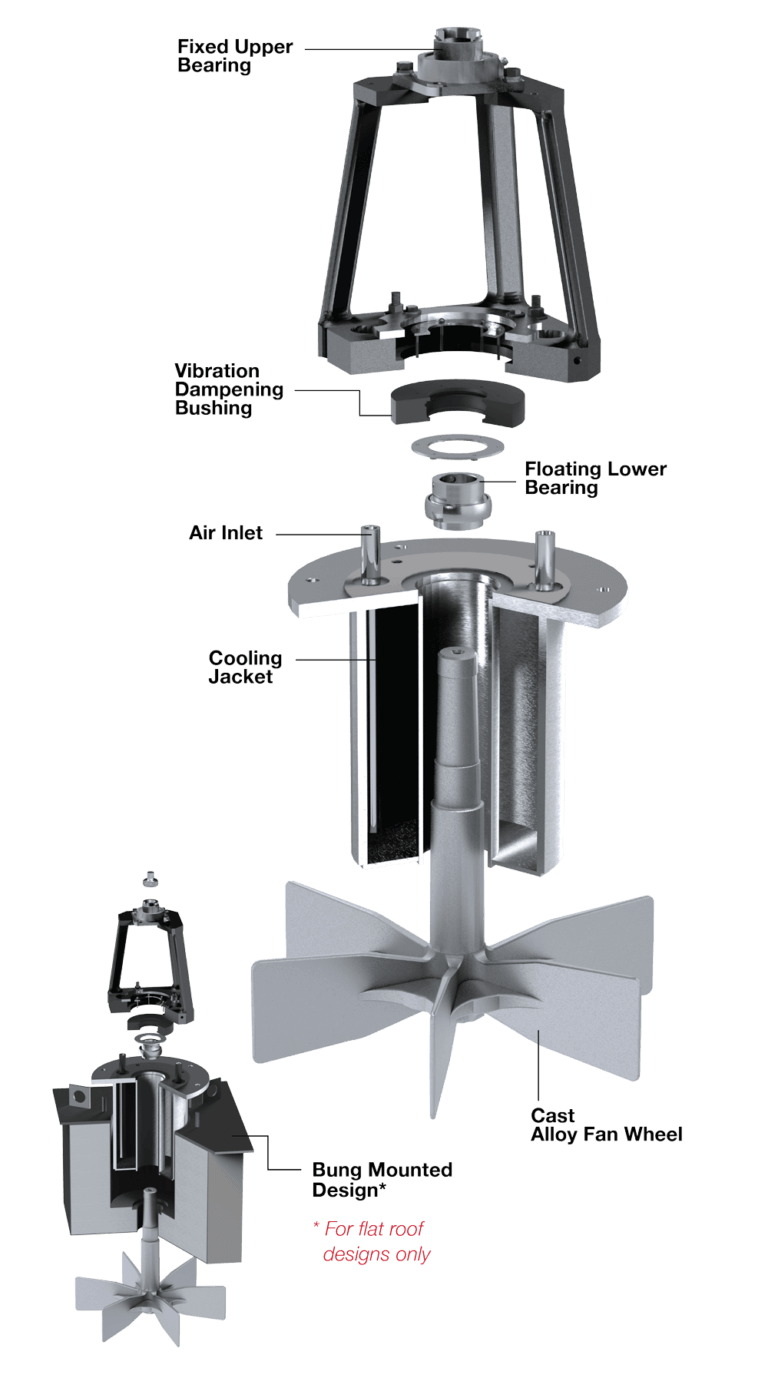 Fixed Upper Bearing

Vibration Dampening Bushing

Floating Lower Bearing

Air Inlet

Cooling Jacket

Cast Alloy Fan Wheel

Bung Mounted Design*

* For flat roof designs only